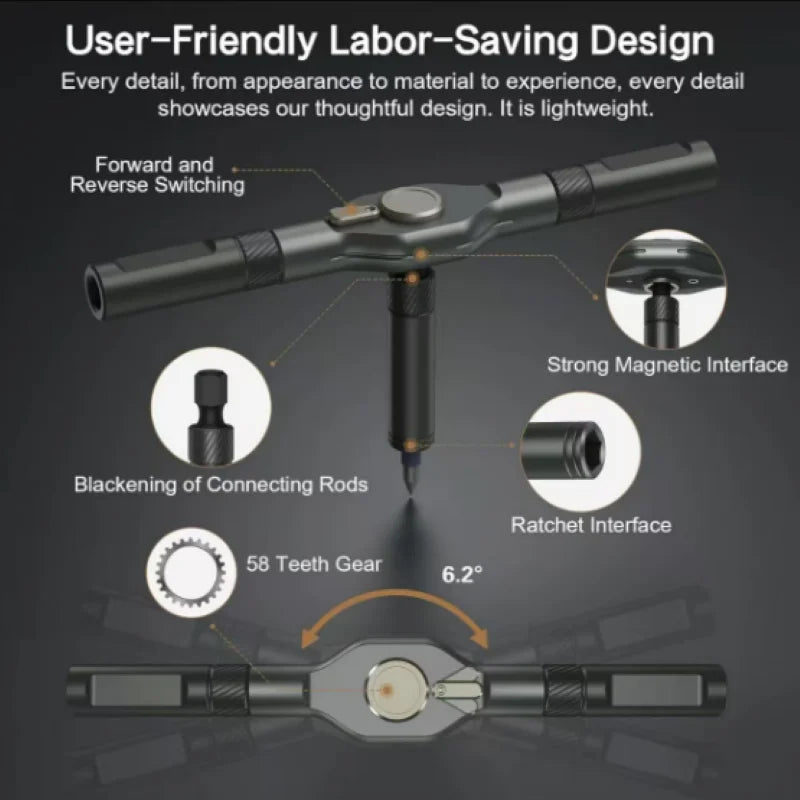 User-Friendly Labor-Saving Design

Every detail, from appearance to material to experience, every detail showcases our thoughtful design. It is lightweight.

Forward and Reverse Switching

Strong Magnetic Interface

Blackening of Connecting Rods

Ratchet Interface

58 Teeth Gear

6.2°